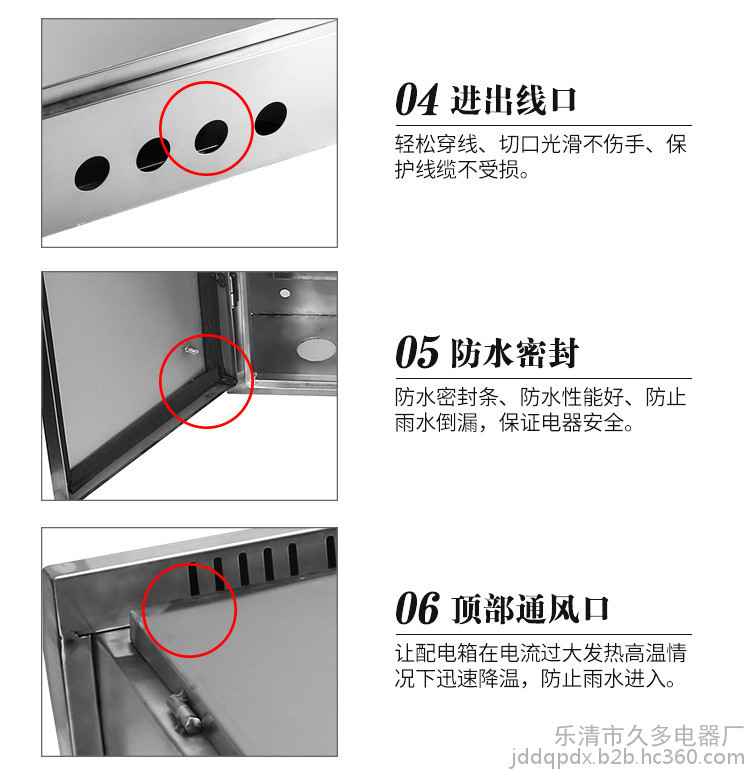 04 进出线口

轻松穿线、切口光滑不伤手、保护线缆不受损。

05 防水密封

防水密封条、防水性能好、防止雨水倒漏，保证电器安全。

06 顶部通风口

让配电箱在电流过大发热高温情况下迅速降温，防止雨水进入。

乐清市久多电器厂
jddqpdx.b2b.hc360.com