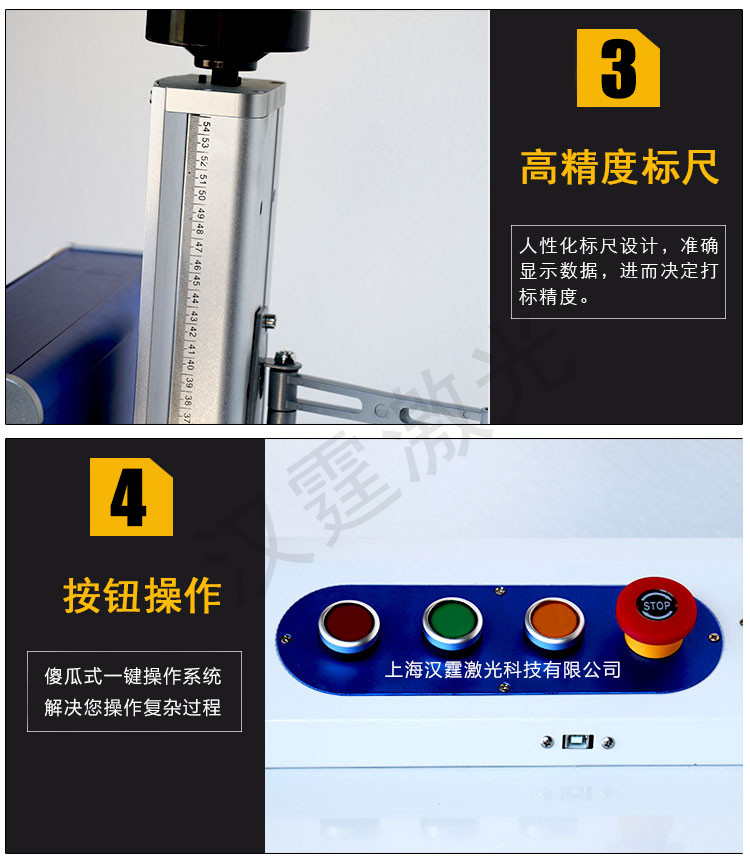 54 53 52 51 50 49 48 47 46 45 44 43 42 41 40 39 38 37

3

高精度标尺

人性化标尺设计，准确显示数据，进而决定打标精度。

汉霆激光

4

按钮操作

傻瓜式一键操作系统
解决您操作复杂过程

STOP

上海汉霆激光科技有限公司