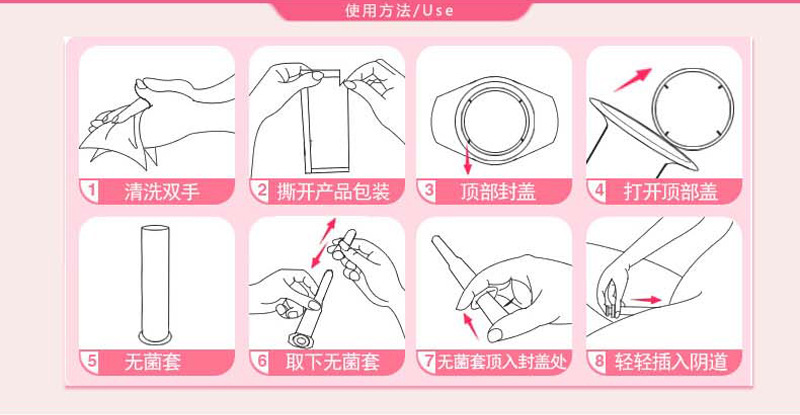 使用方法/Use

1 清洗双手

2 撕开产品包装

3 顶部封盖

4 打开顶部盖

5 无菌套

6 取下无菌套

7 无菌套顶入封盖处

8 轻轻插入阴道